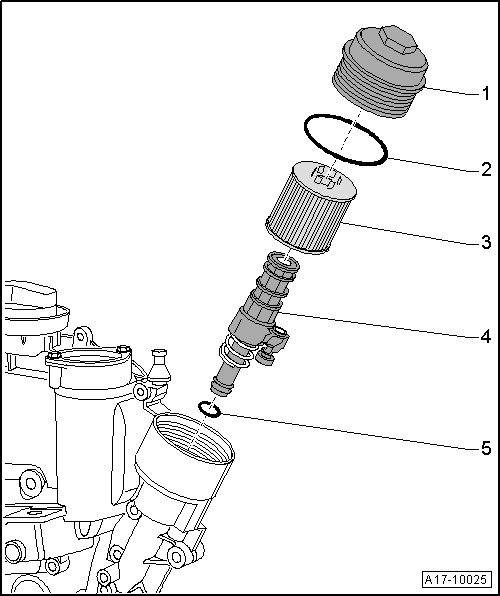 1
2
3
4
5
A17-10025