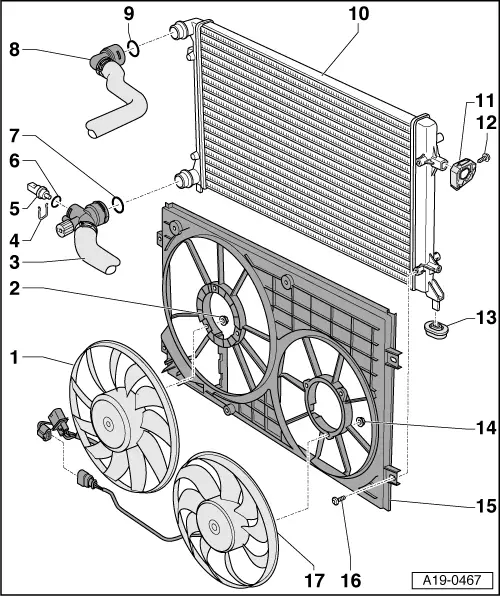 9
10
8
11
12
7
6
5
4
3
2
13
1
14
15
17
16
A19-0467