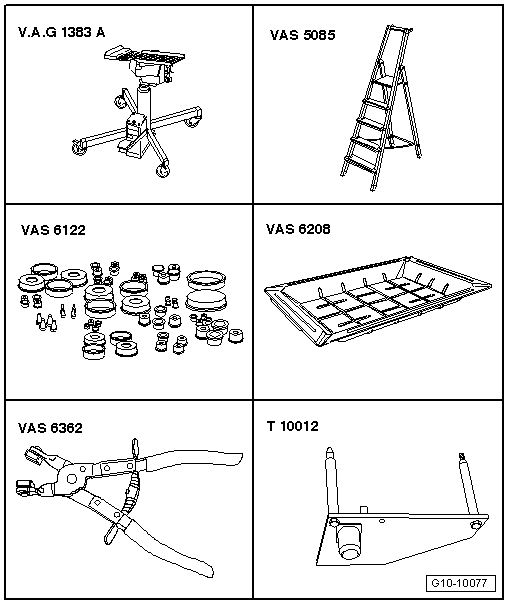 V.A.G 1383 A

VAS 5085

VAS 6122

VAS 6208

VAS 6362

T 10012

G10-10077