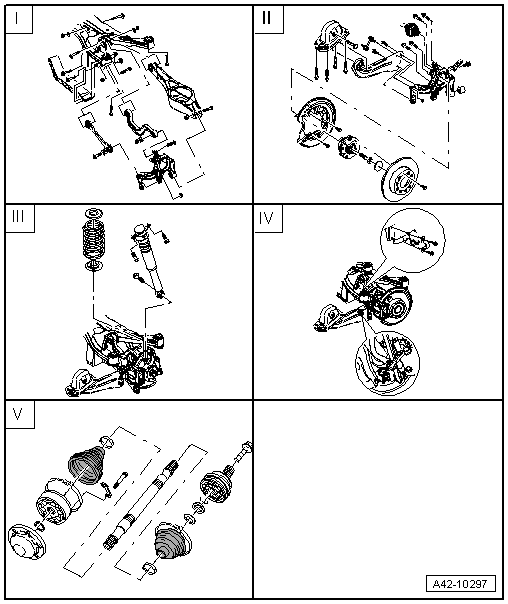 I

II

III

IV

V

A42-10297