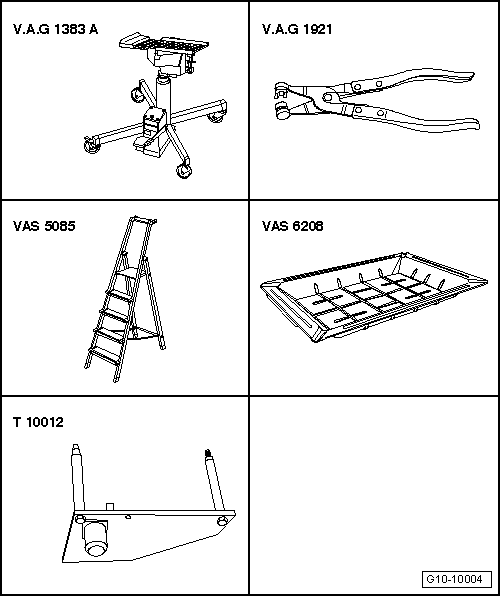 V.A.G 1383 A

V.A.G 1921

VAS 5085

VAS 6208

T 10012

G10-10004