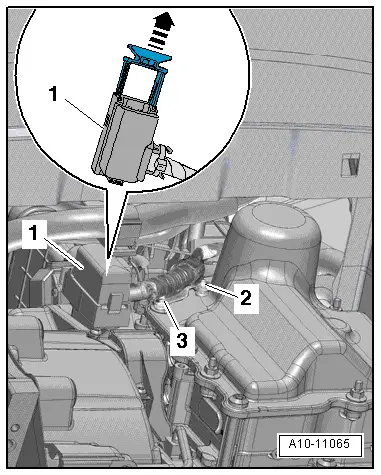 1

1

2

3

A10-11065