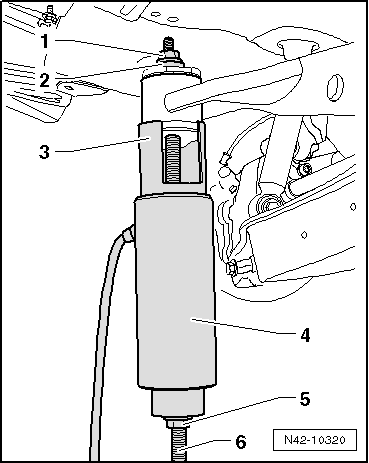 1
2
3
4
5
6
N42-10320