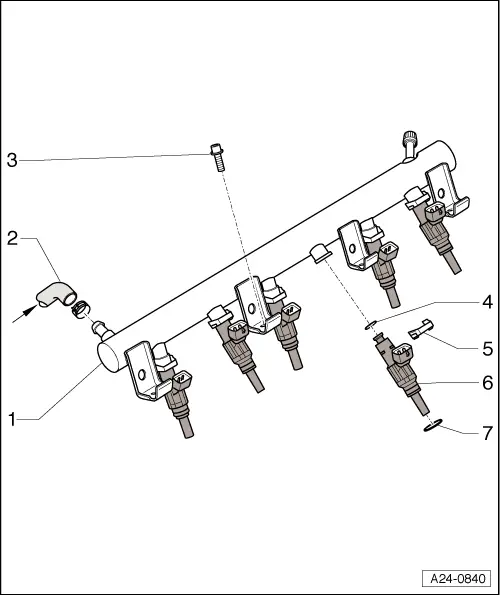 3
2
1
4
5
6
7
A24-0840