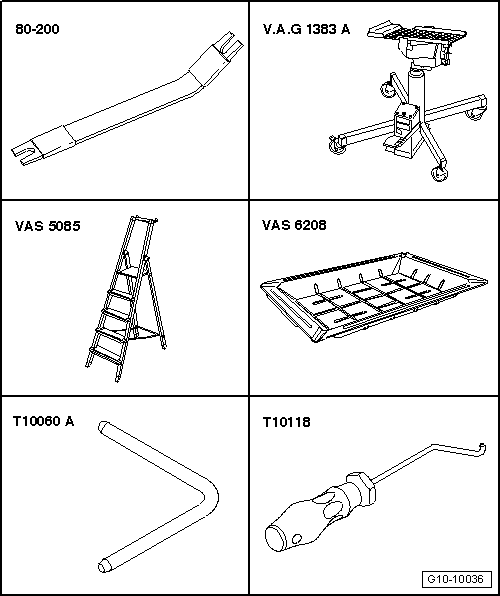 80-200

V.A.G 1383 A

VAS 5085

VAS 6208

T10060 A

T10118

G10-10036