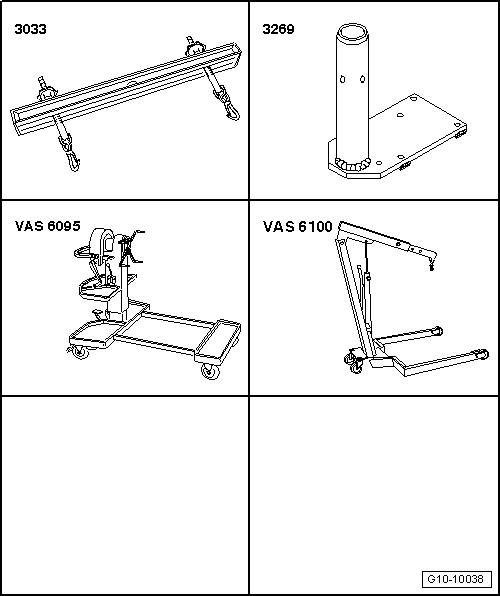 3033

3269

VAS 6095

VAS 6100

G10-10038