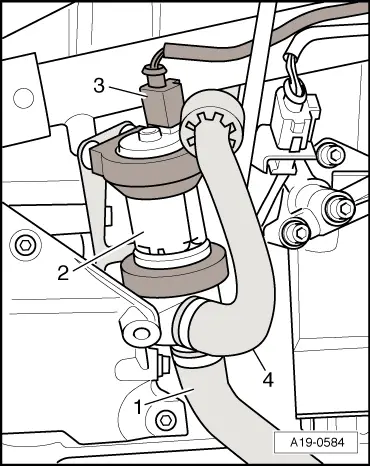 3
2
4
1
A19-0584