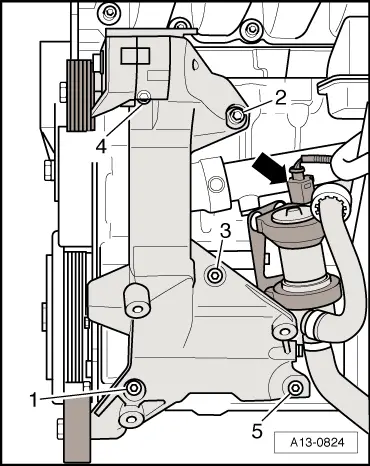 2
4
3
1
5
A13-0824