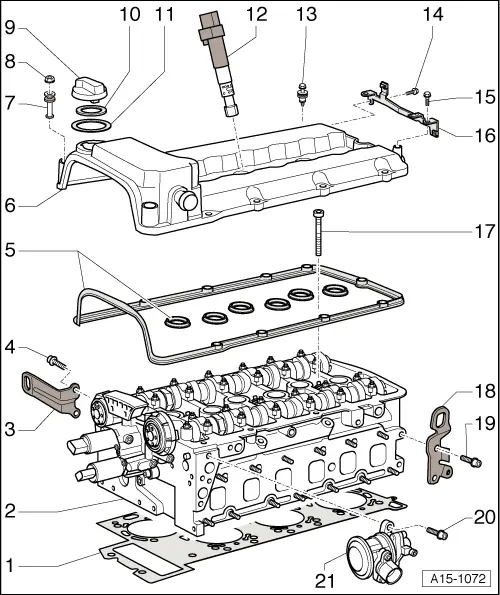 9
10
11
12
13
14
8
7
15
16
6
17
5
4
3
18
19
2
20
1
21
A15-1072