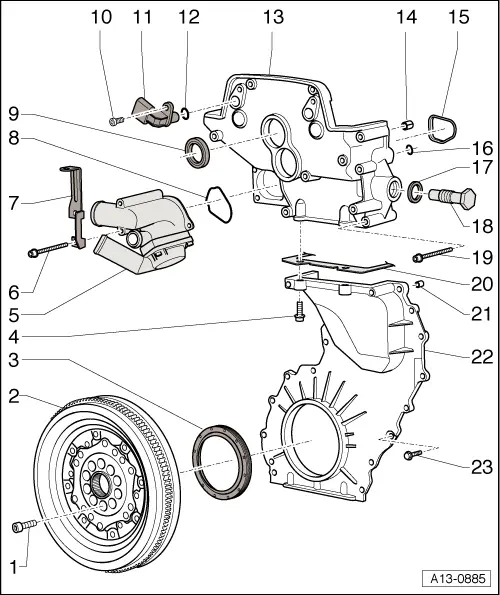 10 11 12 13 14 15

9

8

16

17

7

18

19

6

20

5

21

4

22

3

2

23

1

A13-0885