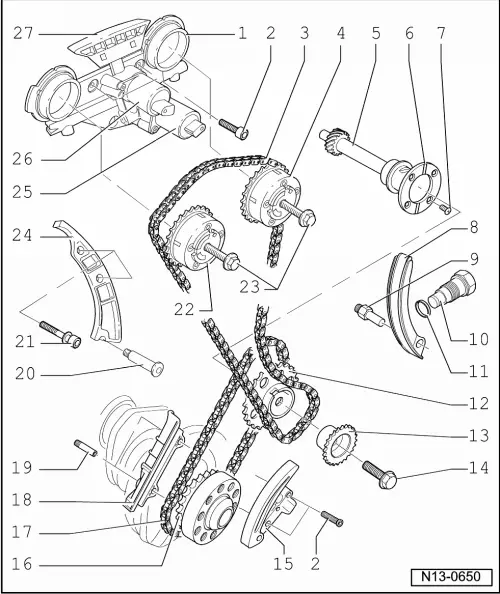 27
1
2
3
4
5
6
7
26
25
24
8
9
23
22
10
21
11
20
12
13
19
14
18
17
16
15
2
N13-0650