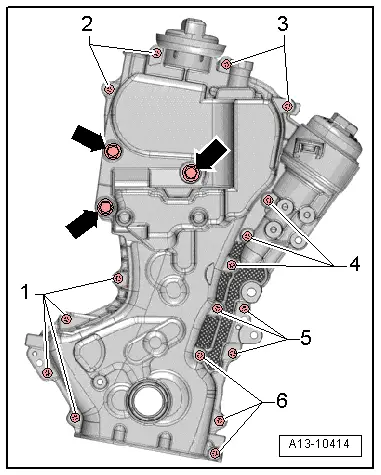 2
3
4
1
5
6
A13-10414