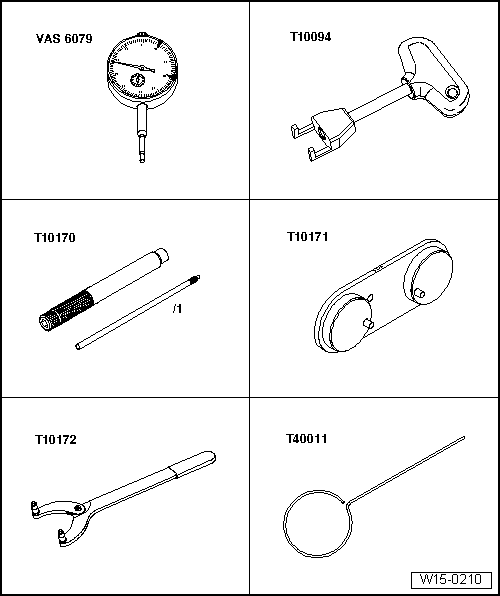 VAS 6079

T10094

T10170

/1

T10171

T10172

T40011

W15-0210