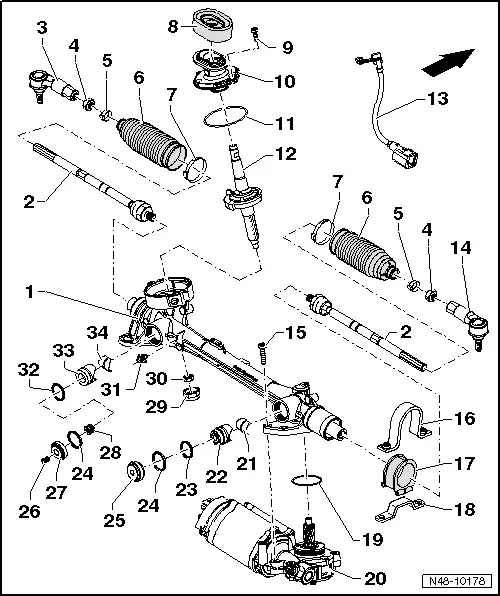 3
4
5
6
7
8
9
10
11
12
13
2
7
6
5
4
14
1
34
33
32
31
30
29
15
2
16
17
18
28
24
27
26
25
24
23
22
21
19
20
N48-10178