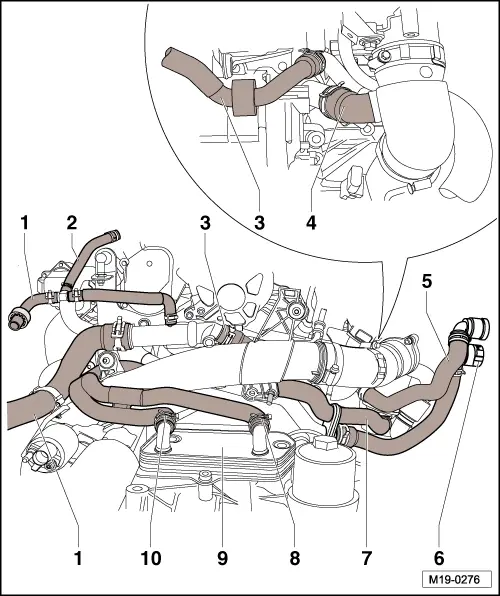 3
4
1
2
3
5
1
10
9
8
7
6
M19-0276