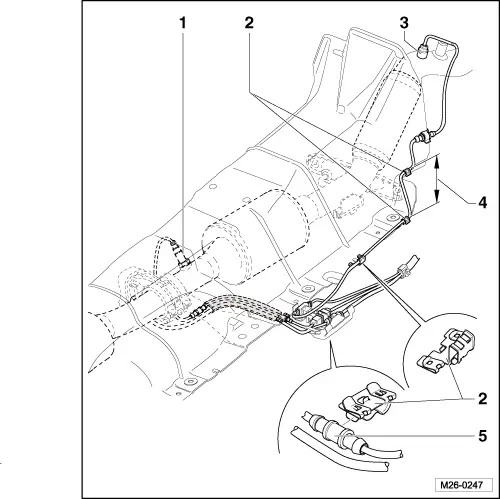 1
2
3
4
2
5
M26-0247