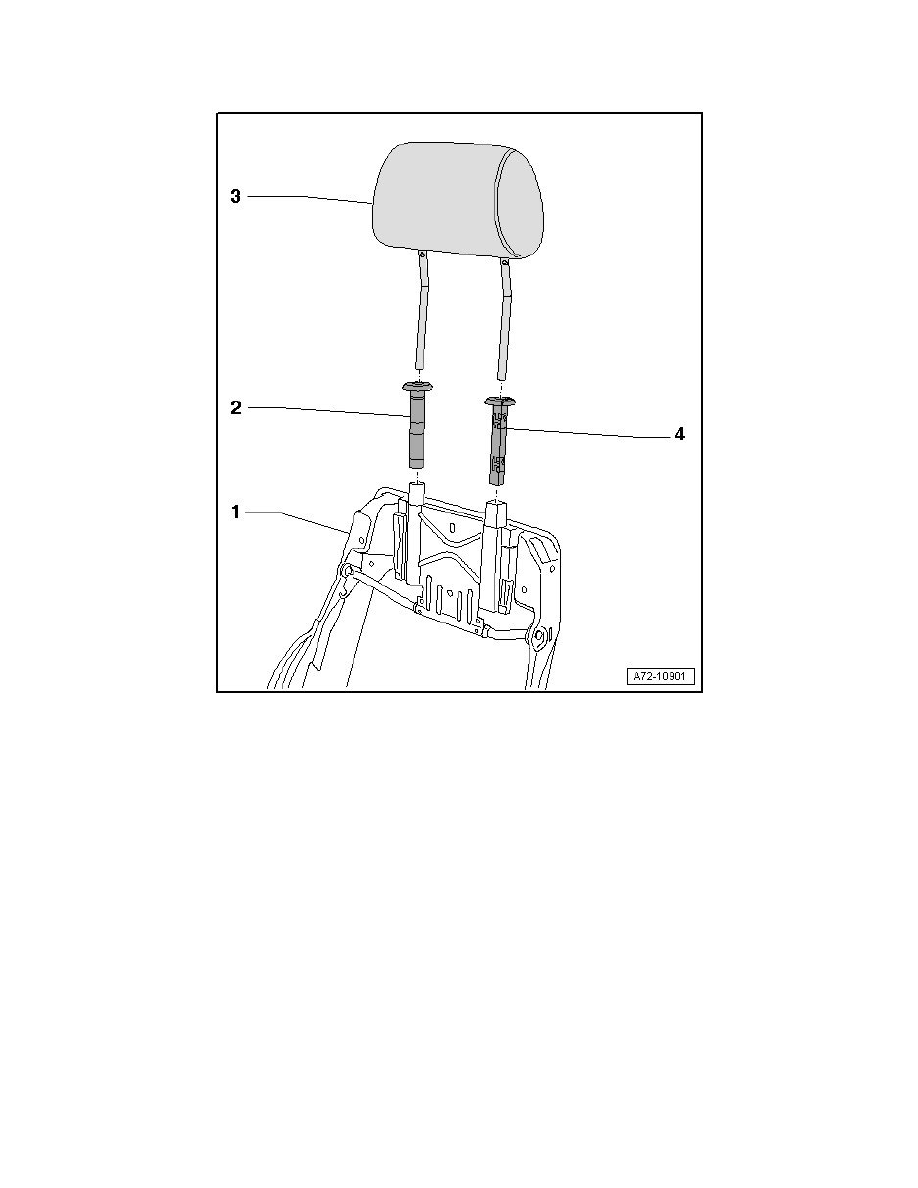 3

2

4

1

A72-10901