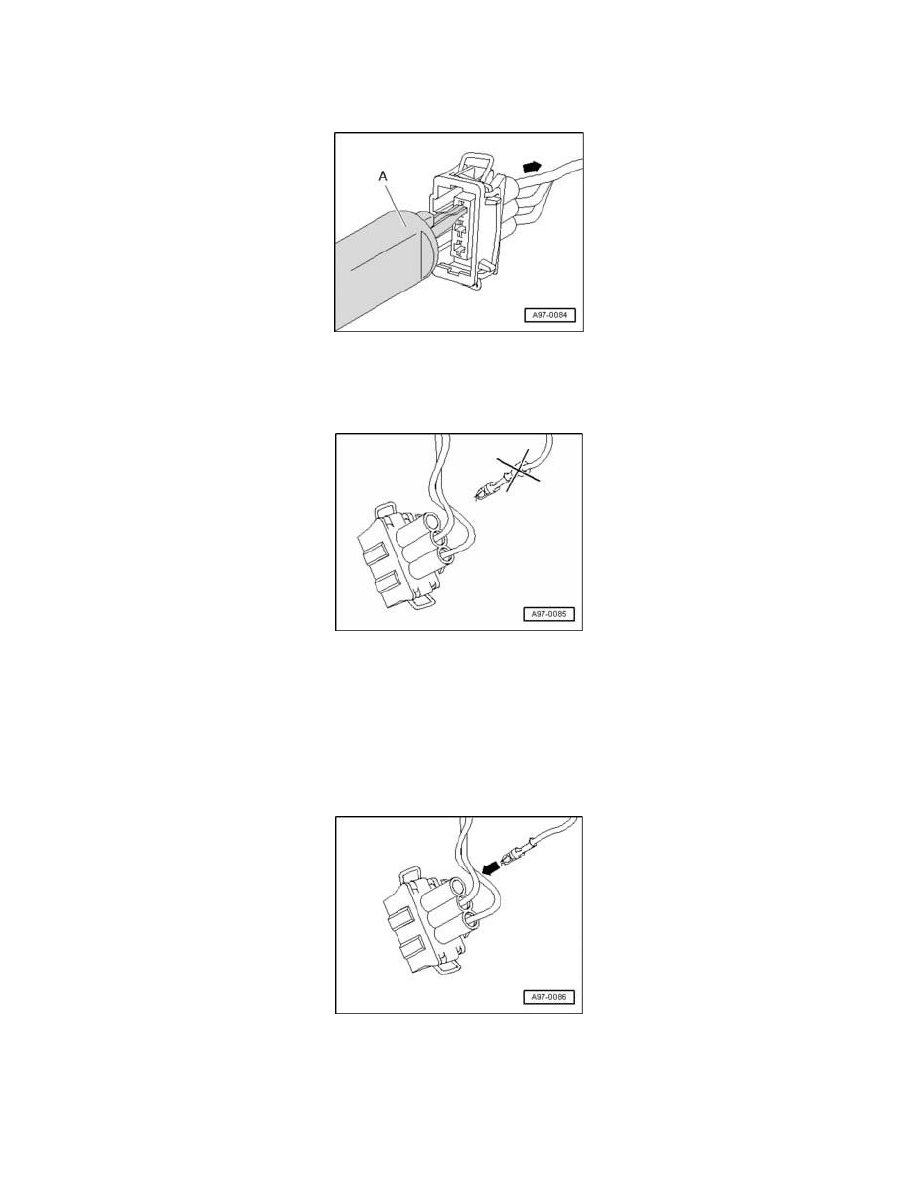 A

A97-0084

A97-0085

A97-0086