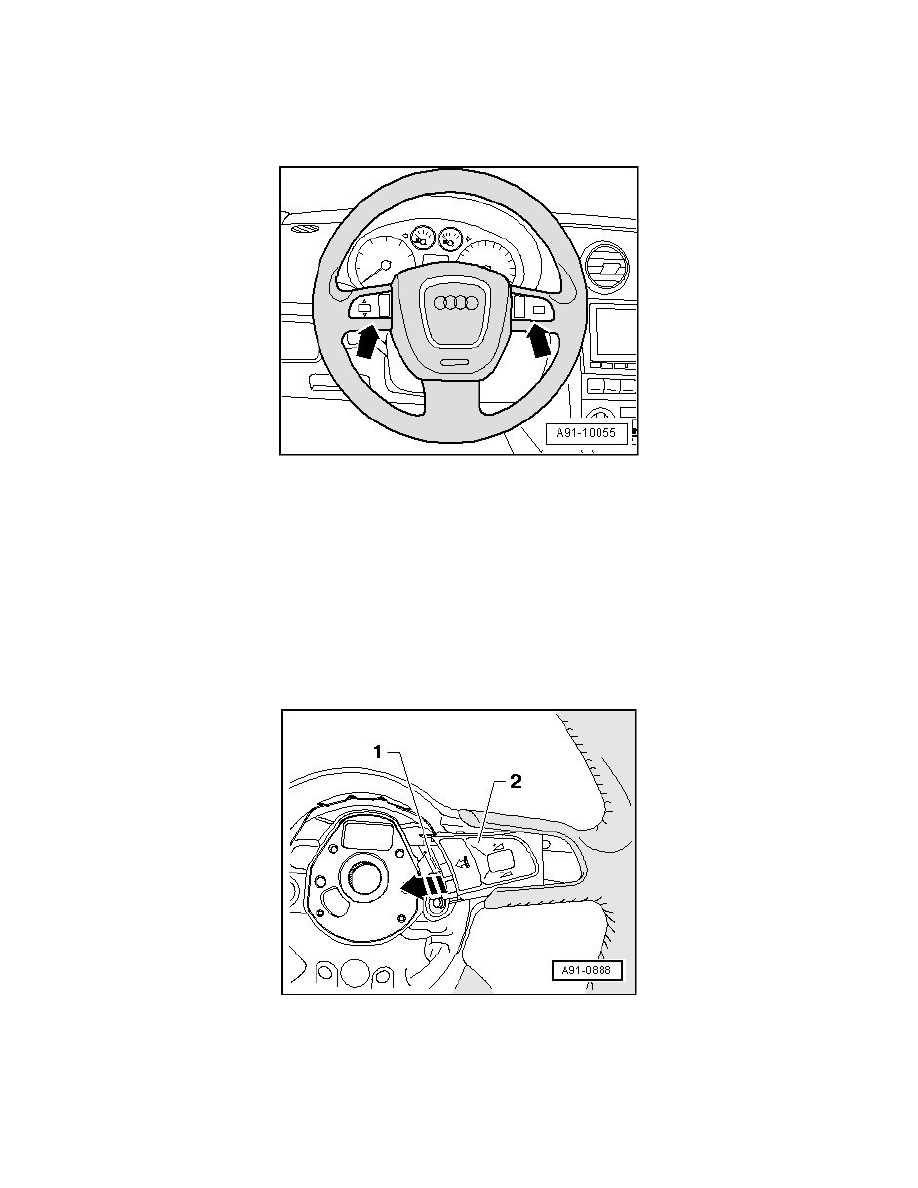 A91-10055

1
2
A91-0888