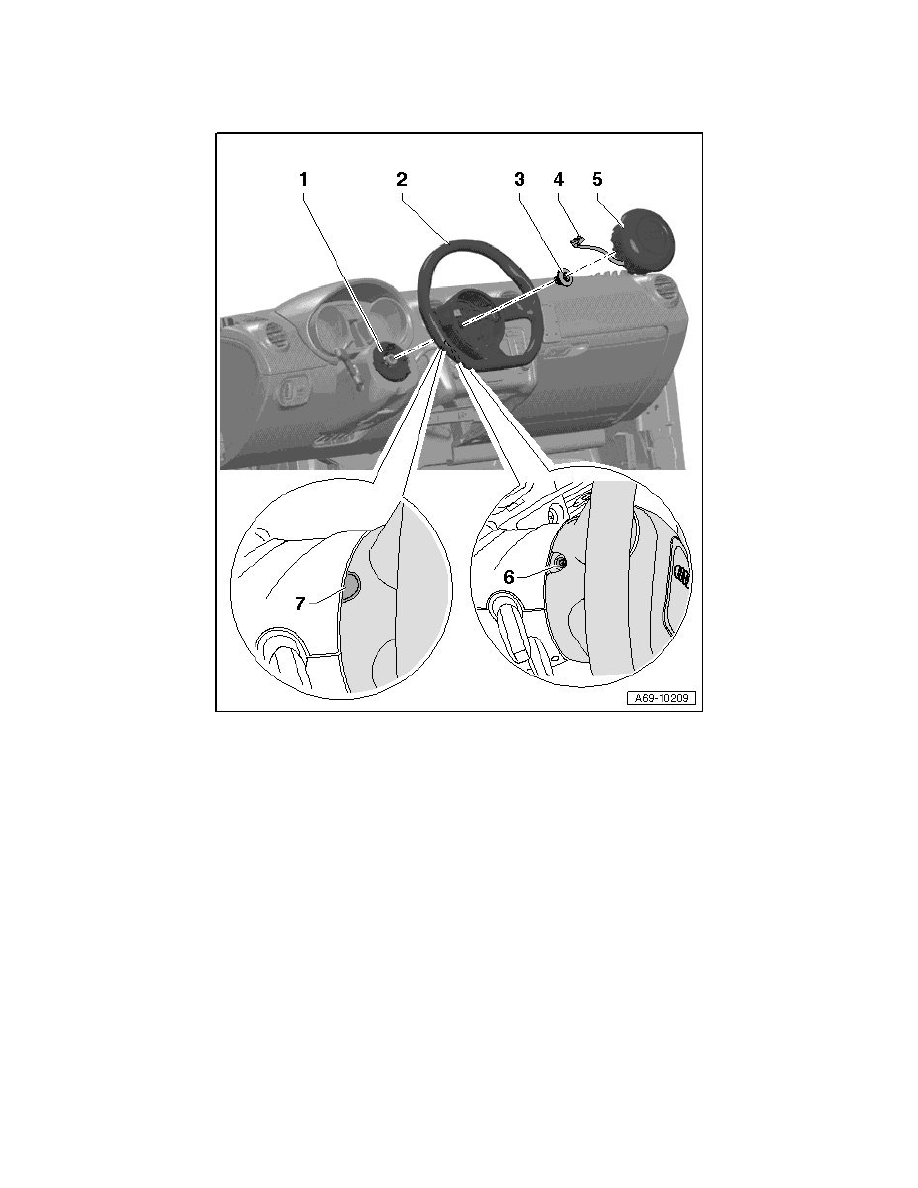 1
2
3
4
5
7
6
A69-10209