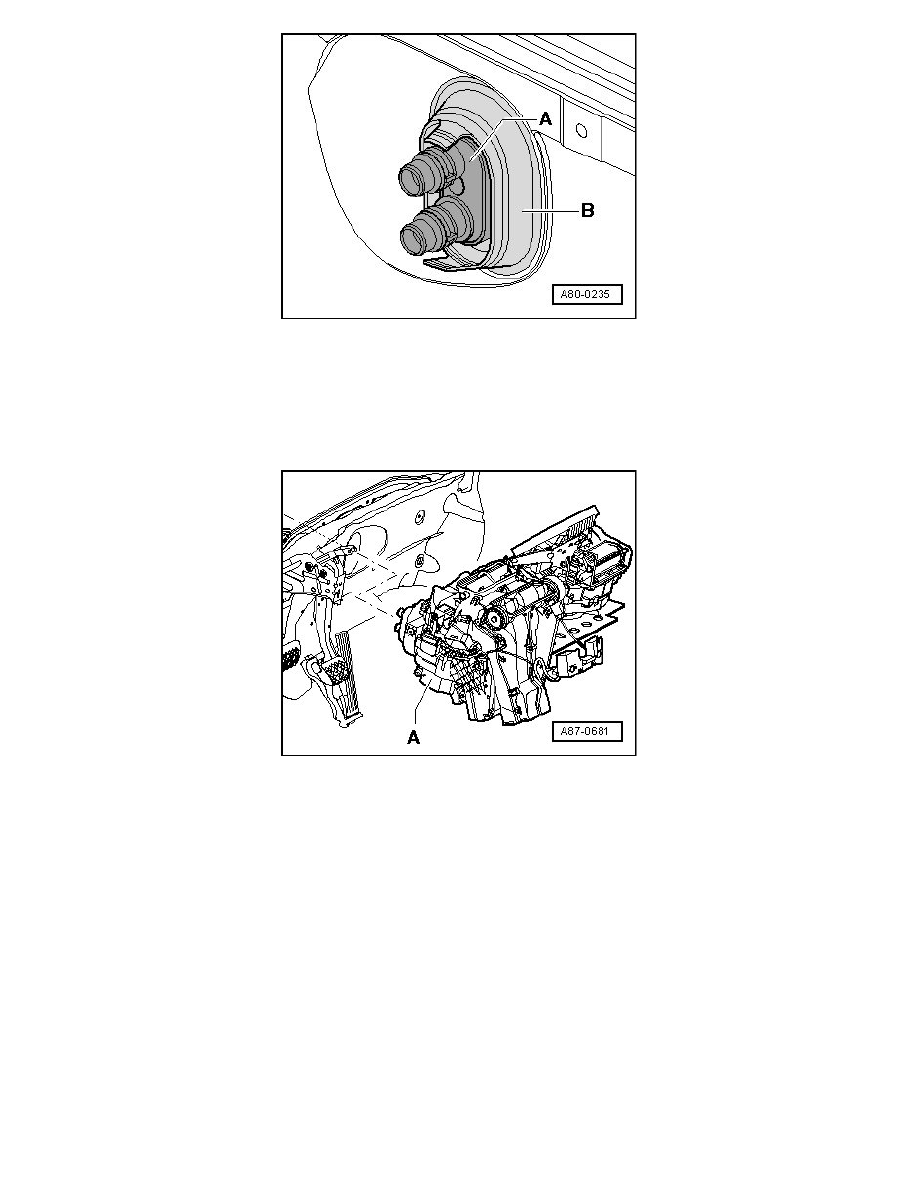 A
B
A80-0235

A
A87-0681