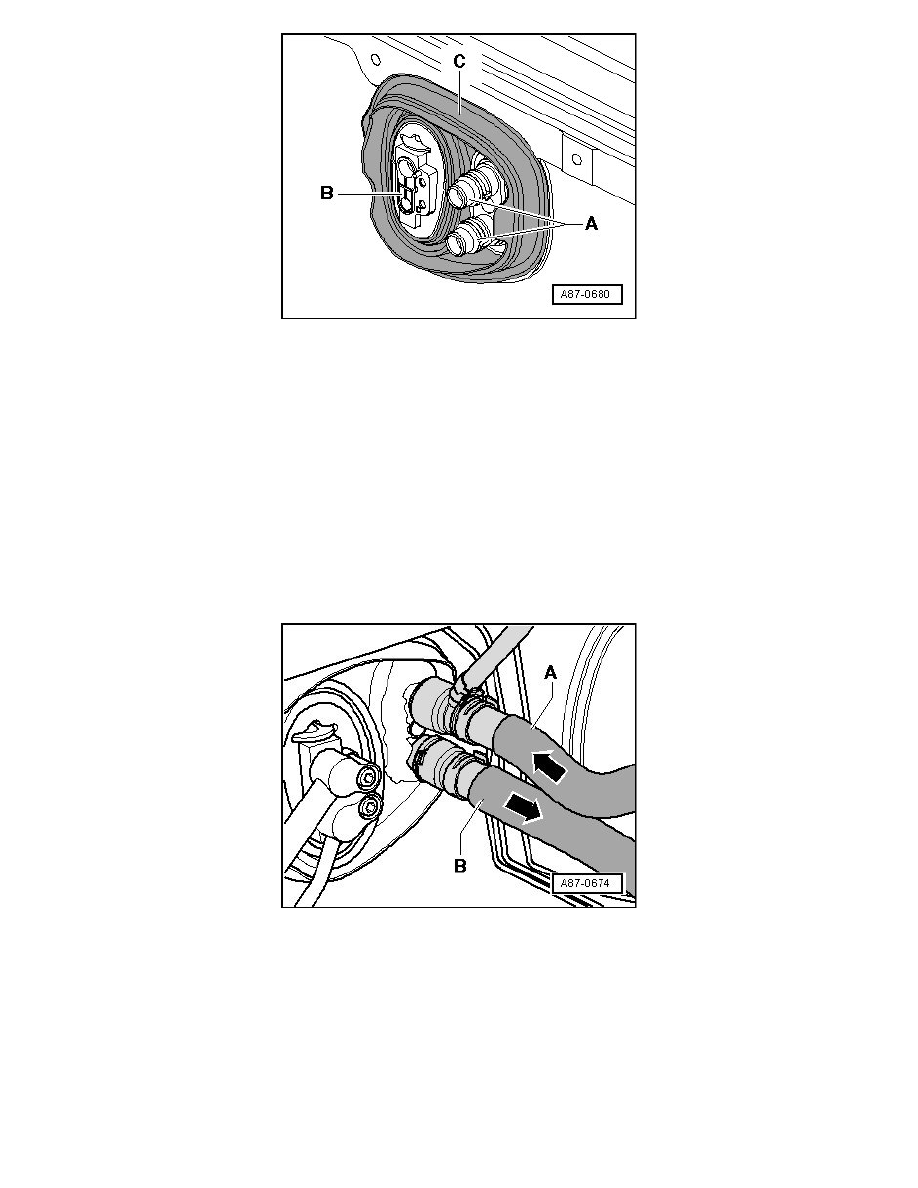 C
B
A
A87-0680

A
B
A87-0674