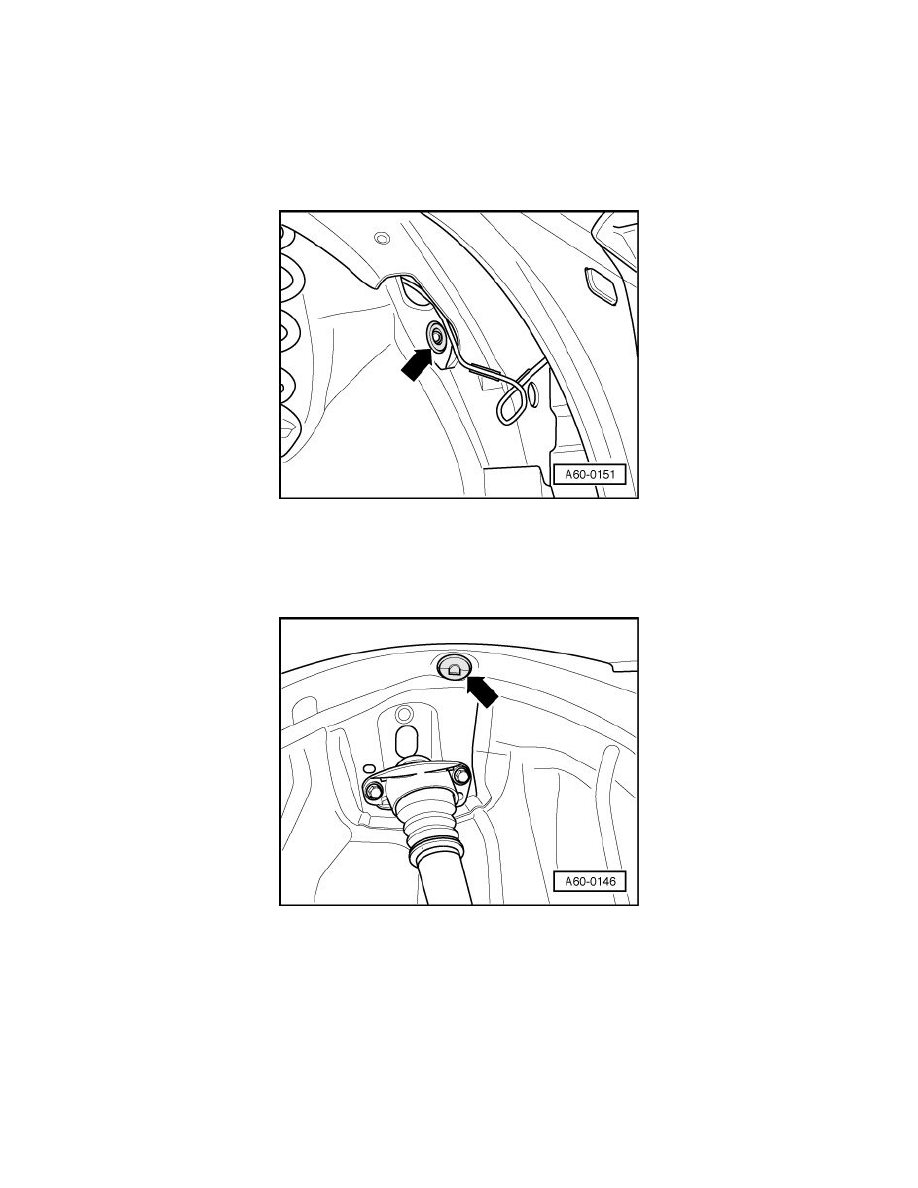 A60-0151

A60-0146