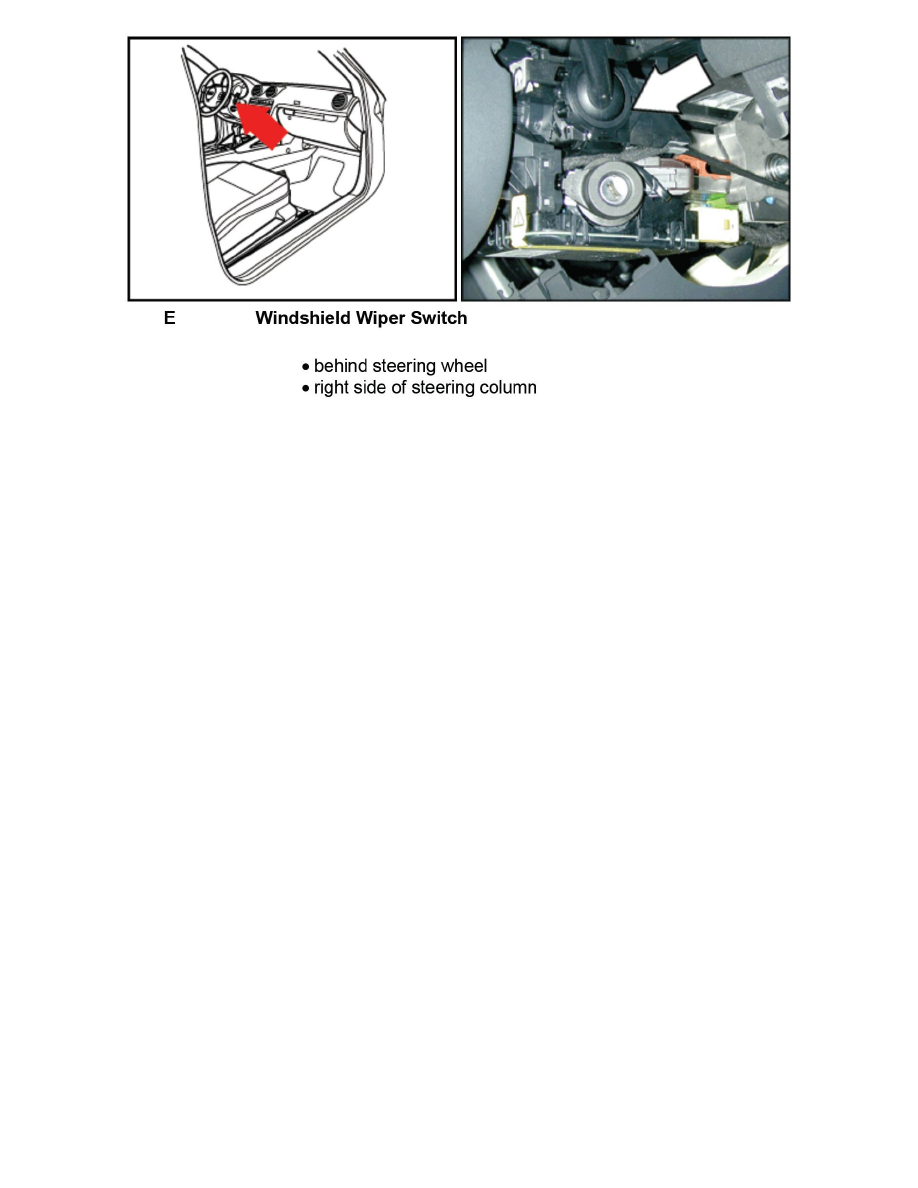 E Windshield Wiper Switch

• behind steering wheel
• right side of steering column