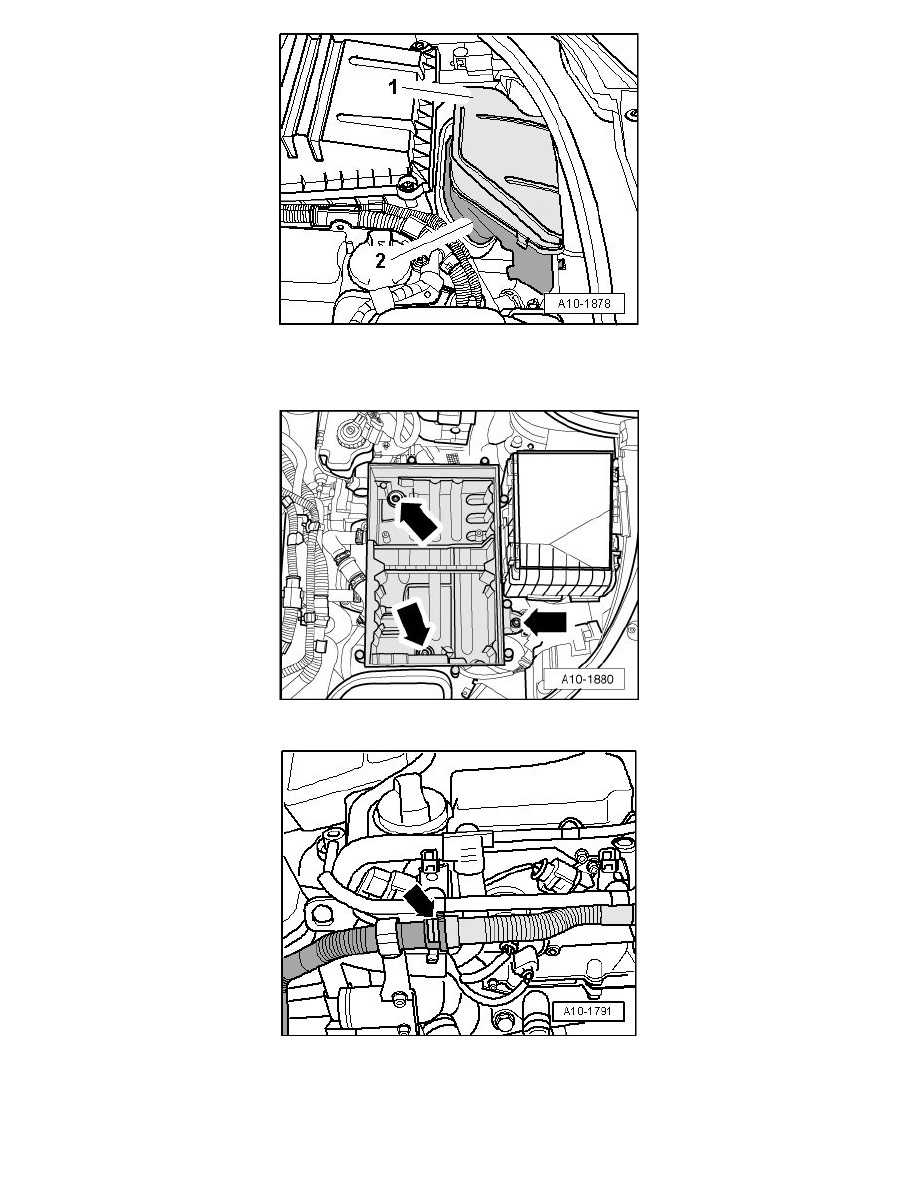 1
2
A10-1878

A10-1880

A10-1791