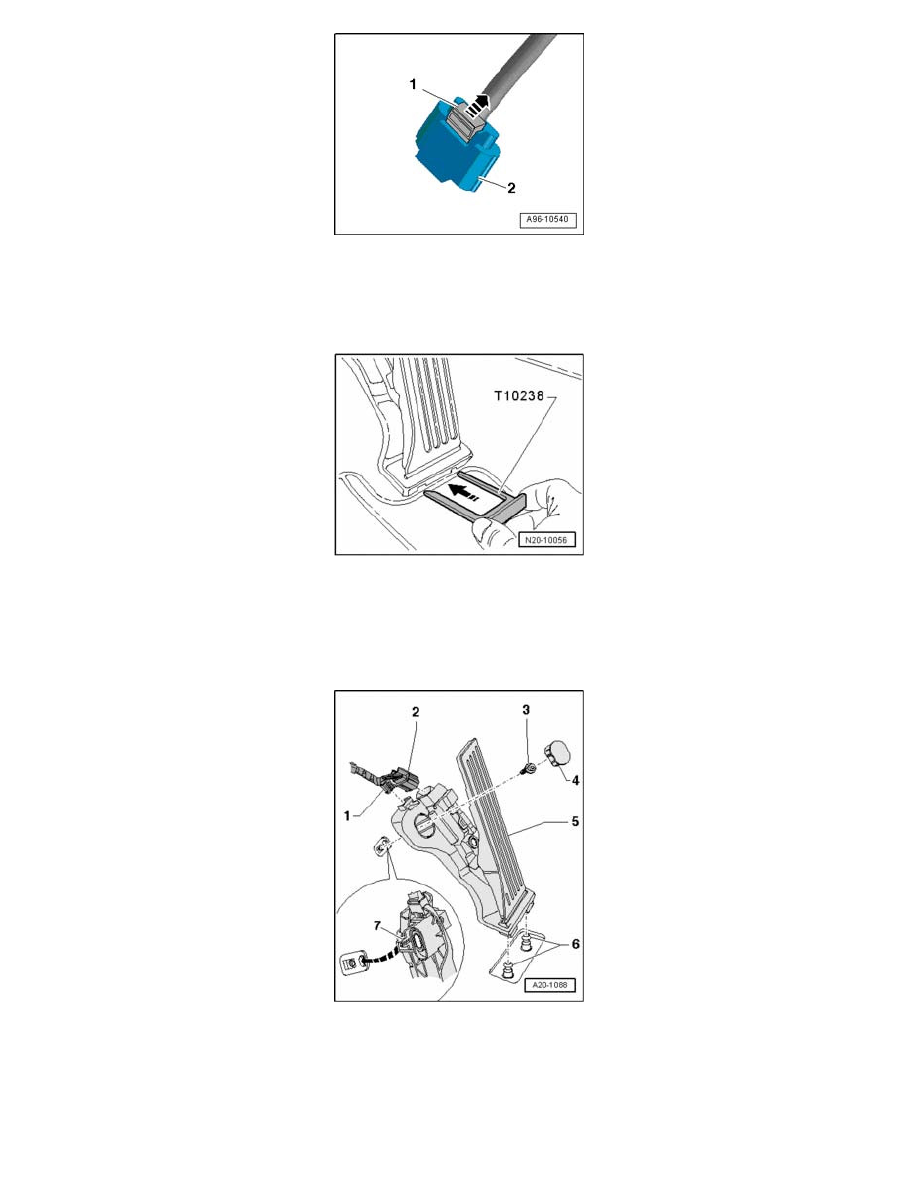 1
2
A96-10540

T10238
N20-10056

2
3
4
1
5
7
6
A20-1088