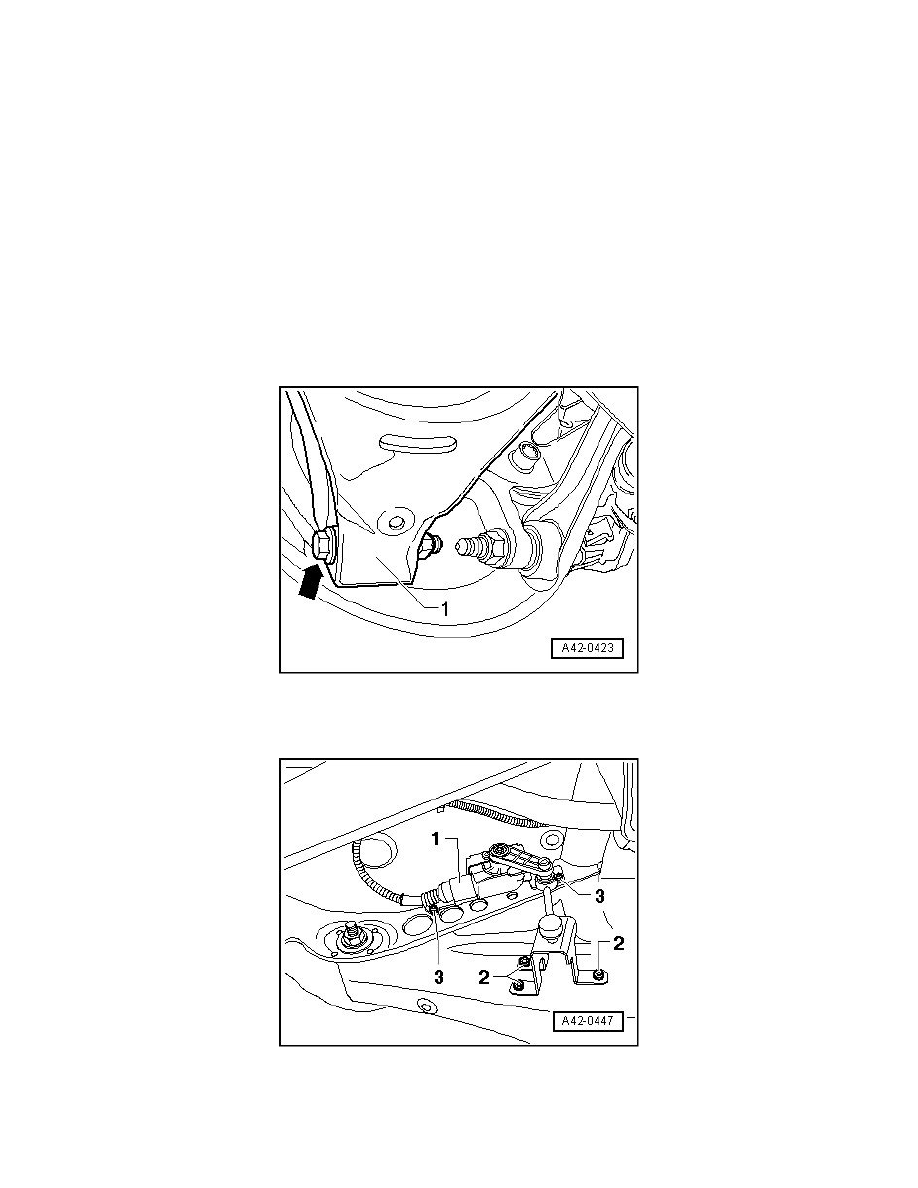 1

A42-0423

1

3

3

2

2

A42-0447