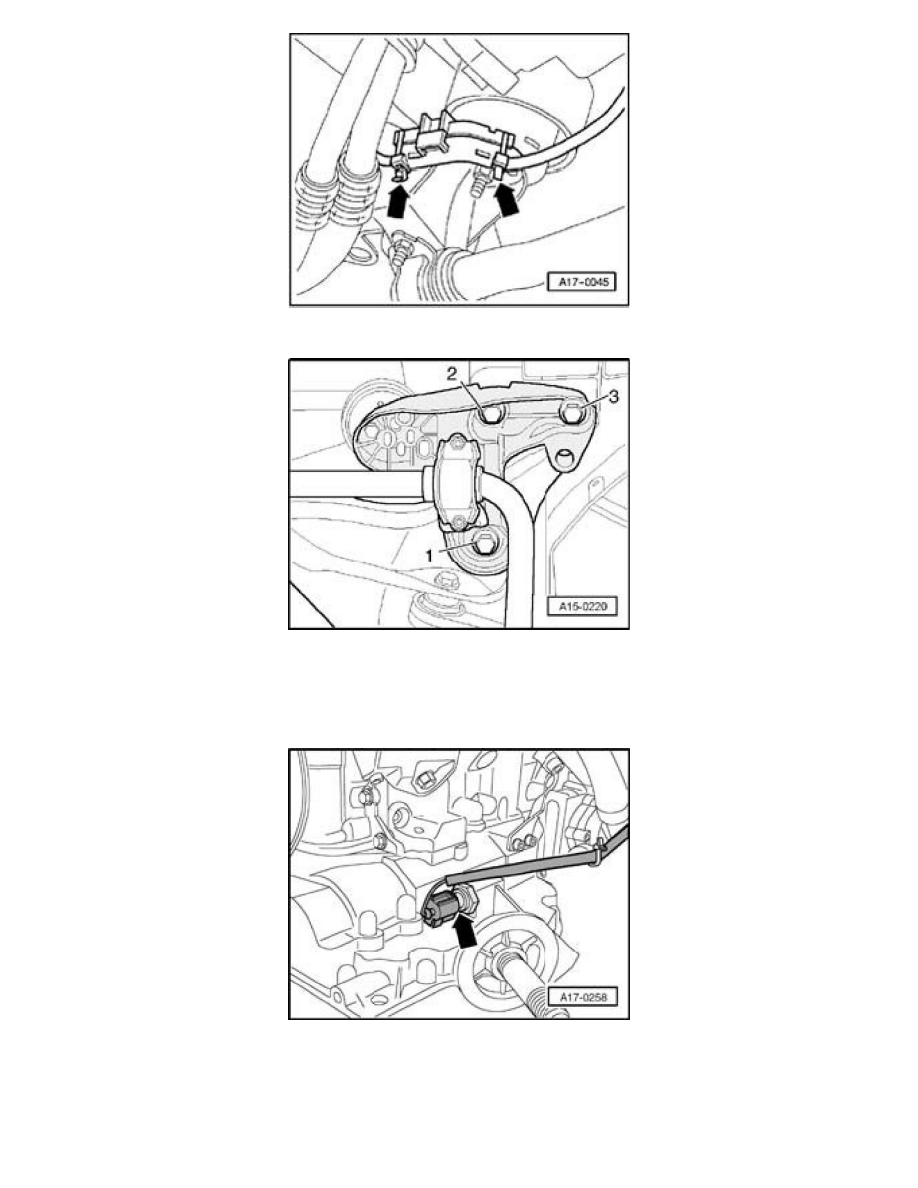 A17-0045

2
3
1
A15-0220

A17-0258