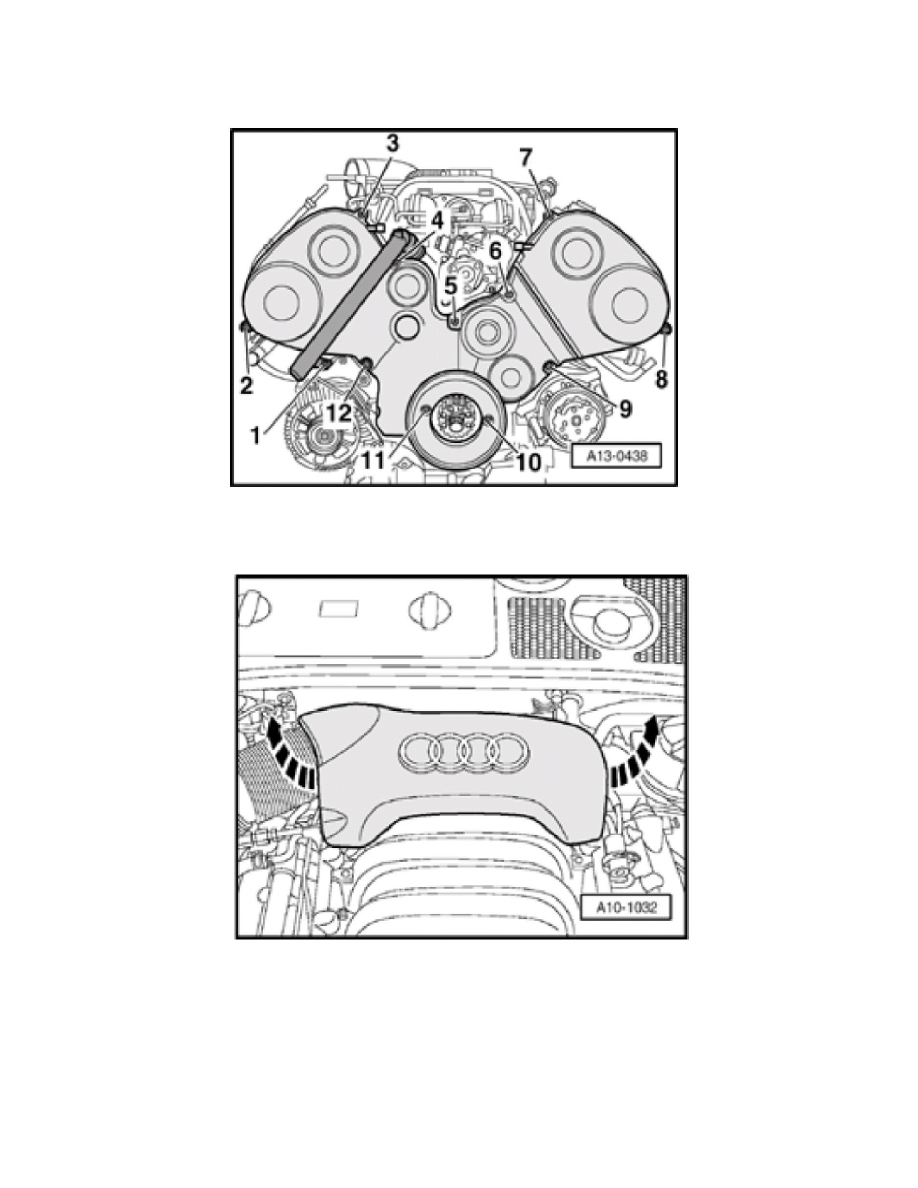 3
7
4
6
5
2
8
12
9
1
11
10
A13-0438

A10-1032