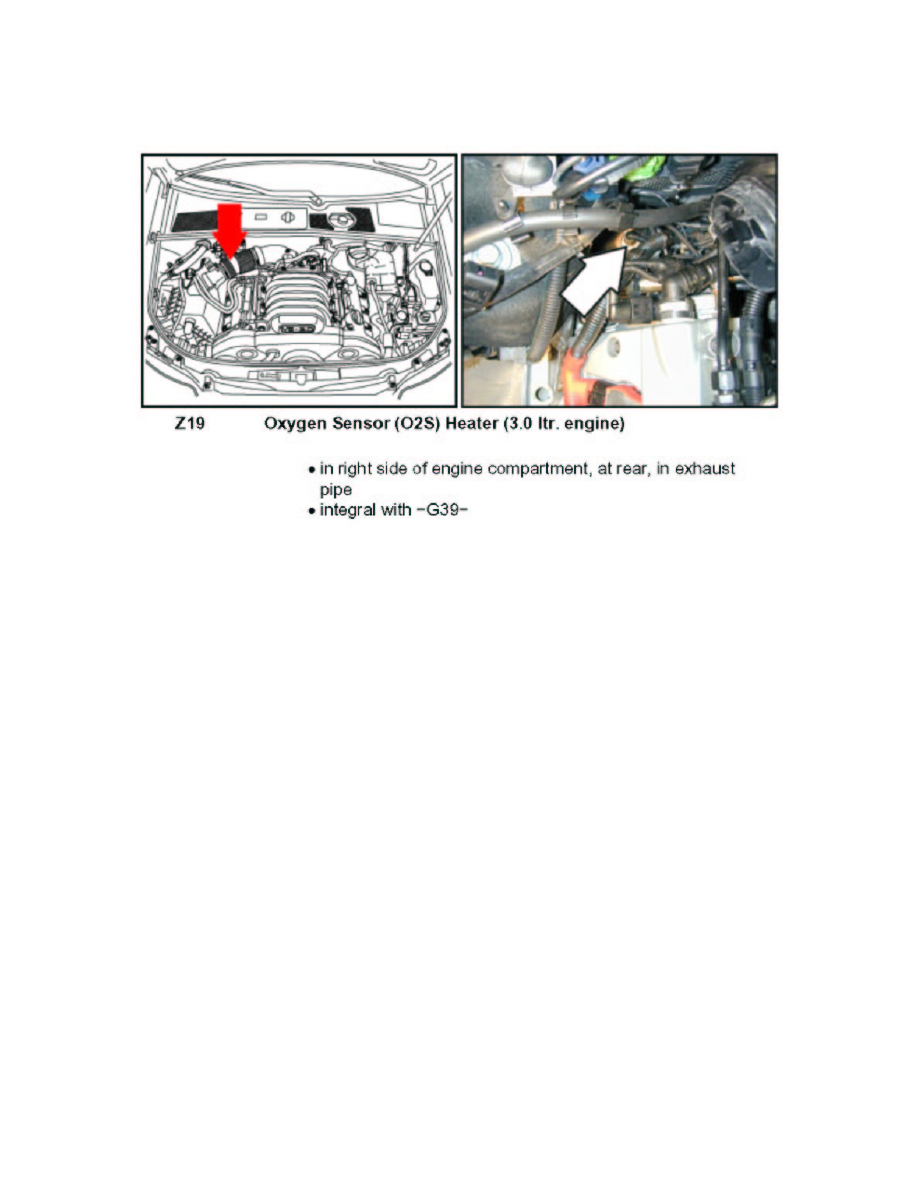 Z19 Oxygen Sensor (O2S) Heater (3.0 ltr. engine)

• in right side of engine compartment, at rear, in exhaust pipe
• integral with -G39-