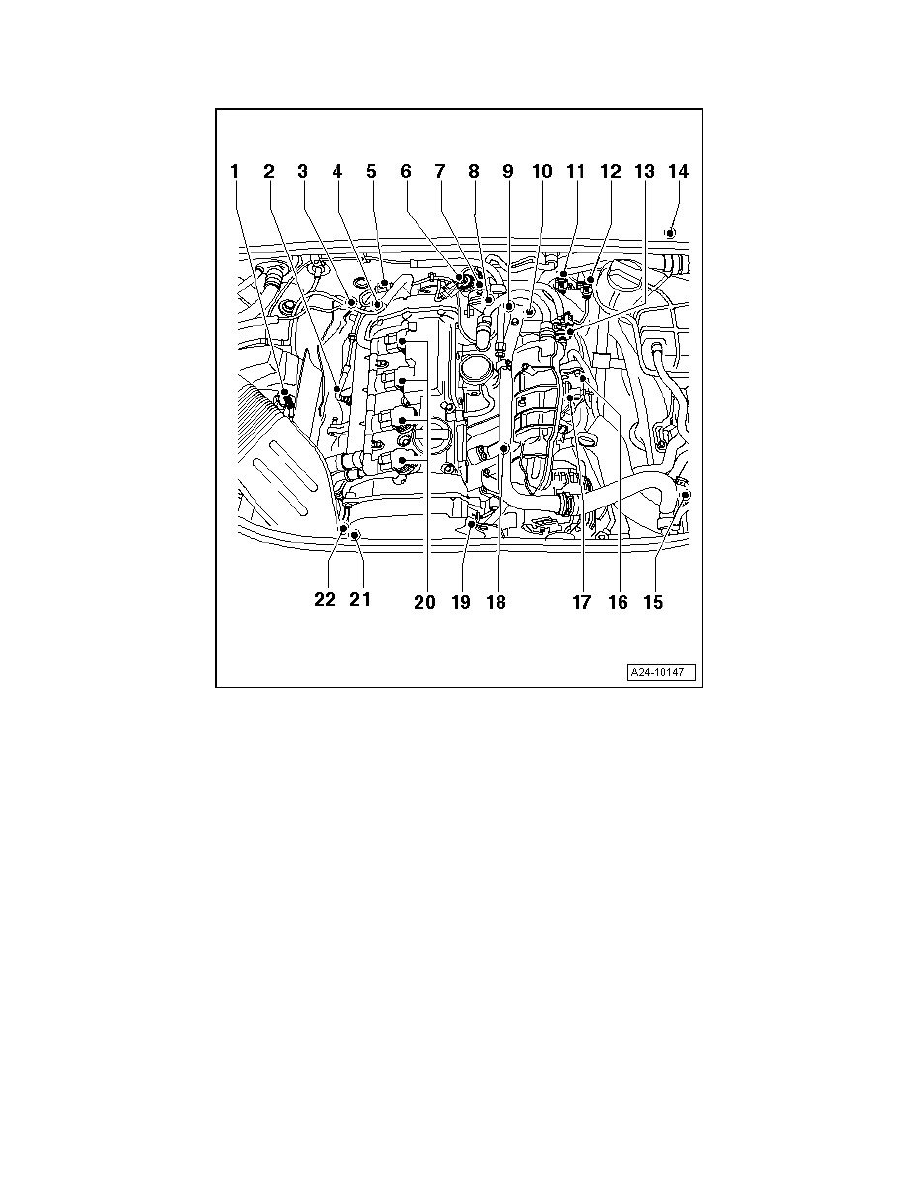 1 2 3 4 5 6 7 8 9 10 11 12 13 14

22 21 20 19 18 17 16 15

A24-10147