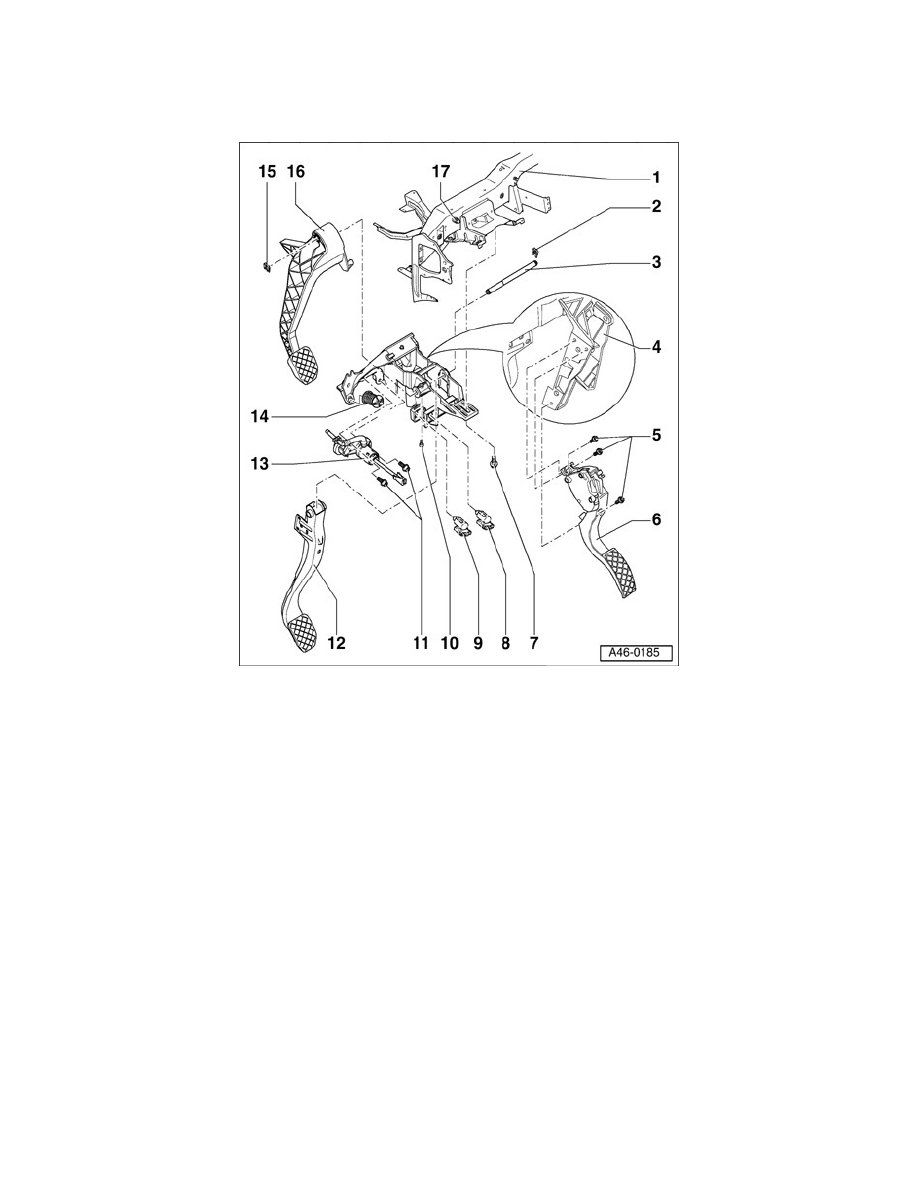 15 16 17 1 2 3 4 14 5 13 6 12 11 10 9 8 7 A46-0185