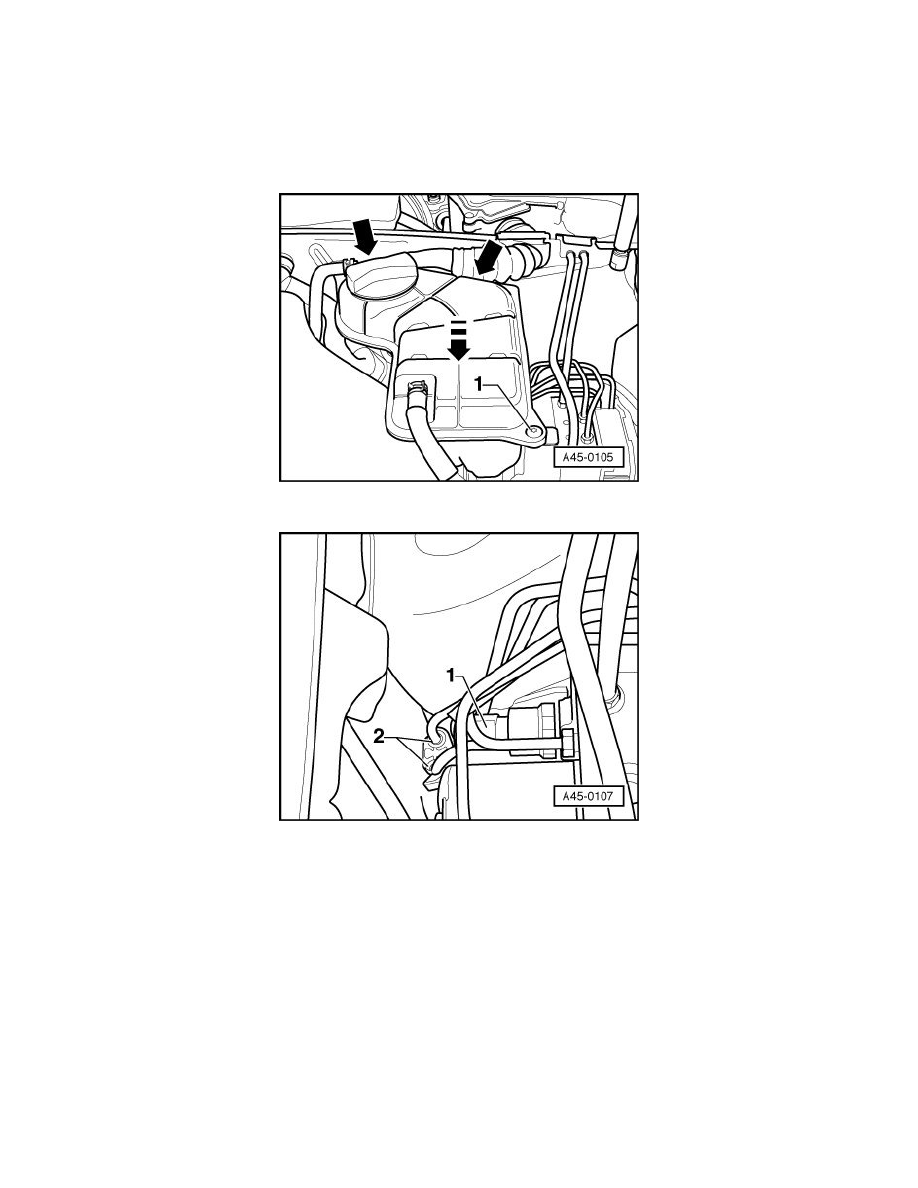 1

A45-0105

1

2

A45-0107