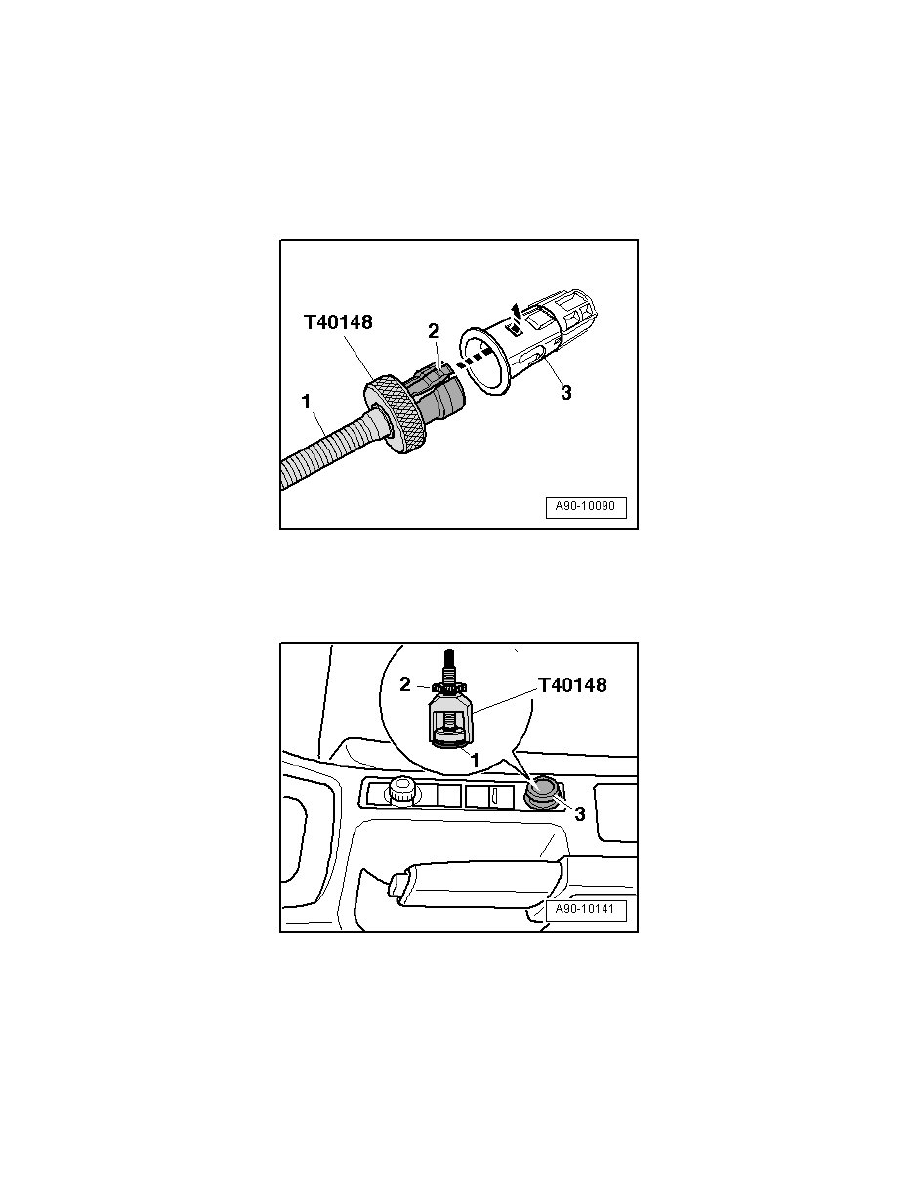 T40148
2
1
3
A90-10090

2
T40148
1
3
A90-10141