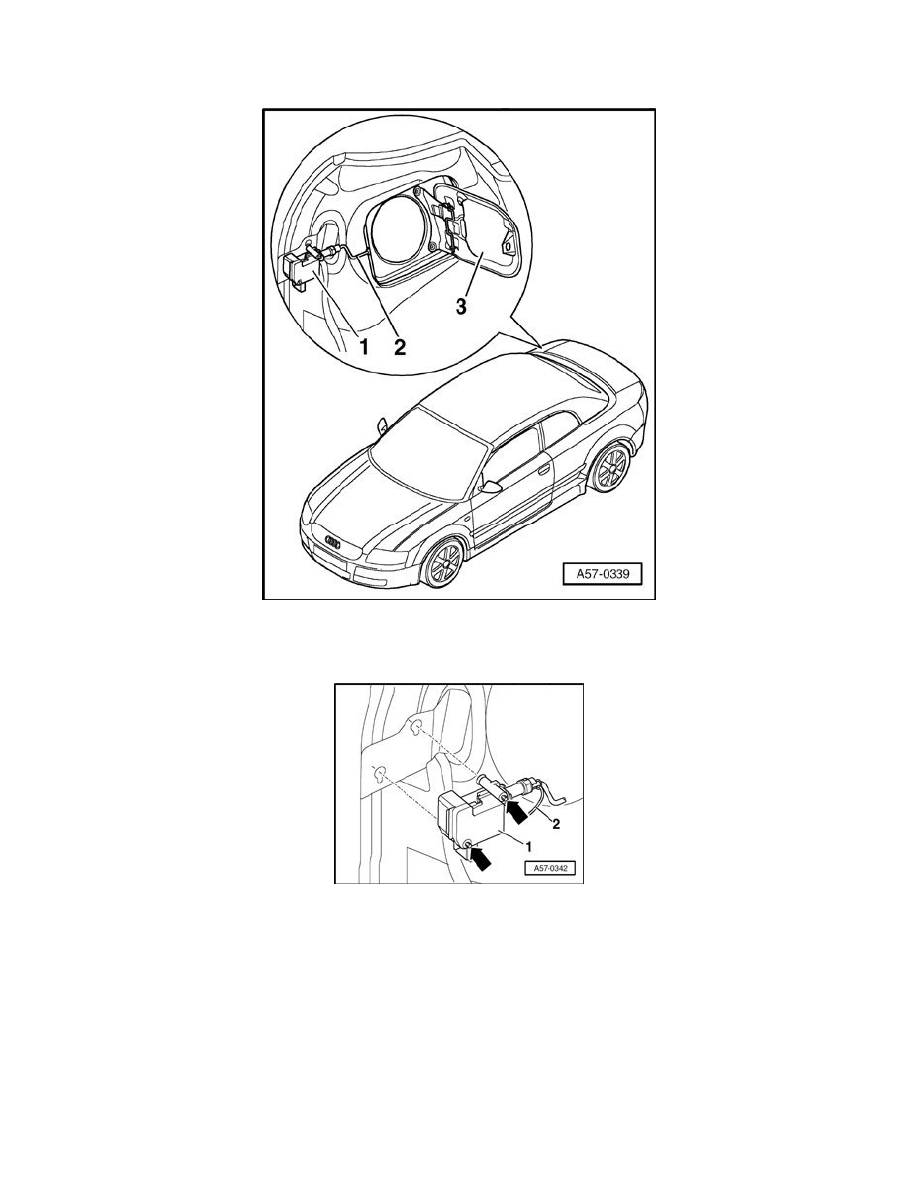 1
2
3
A57-0339

2
1
A57-0342