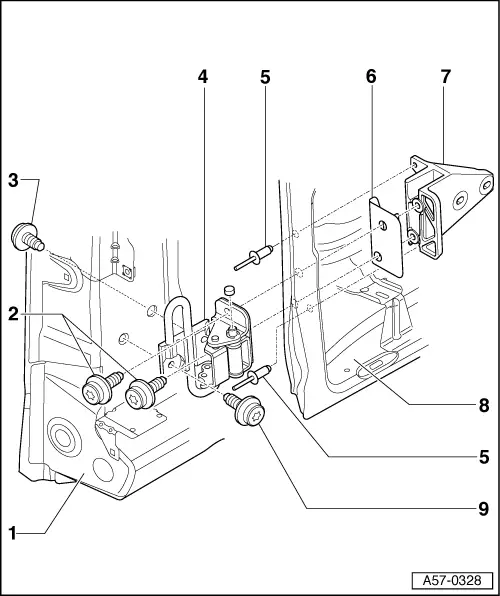 4
5
6
7
3
2
8
5
9
1
A57-0328