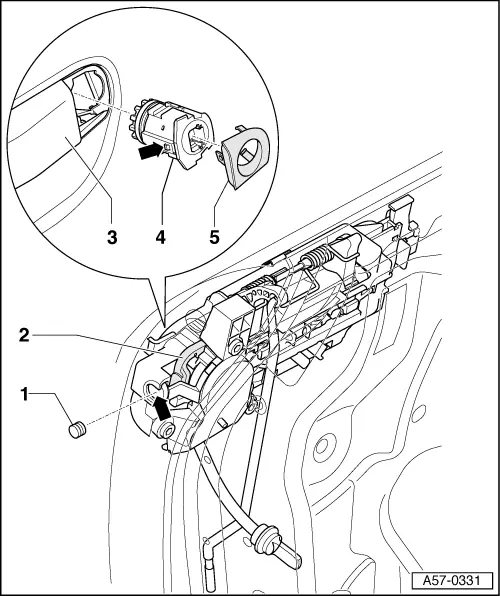 3
4
5
2
1
A57-0331