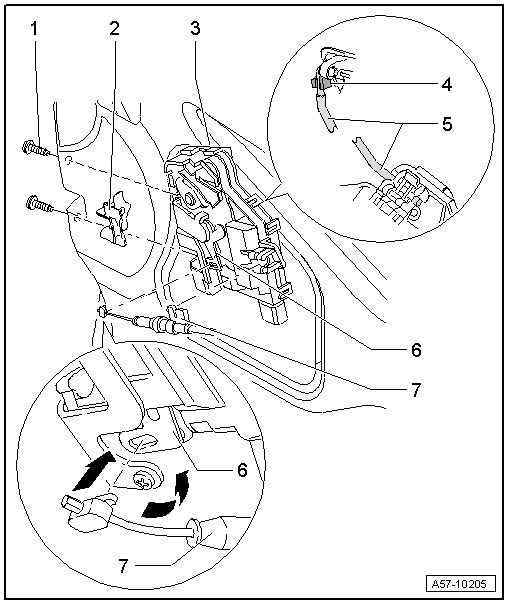 1
2
3
4
5
6
7
6
7
A57-10205