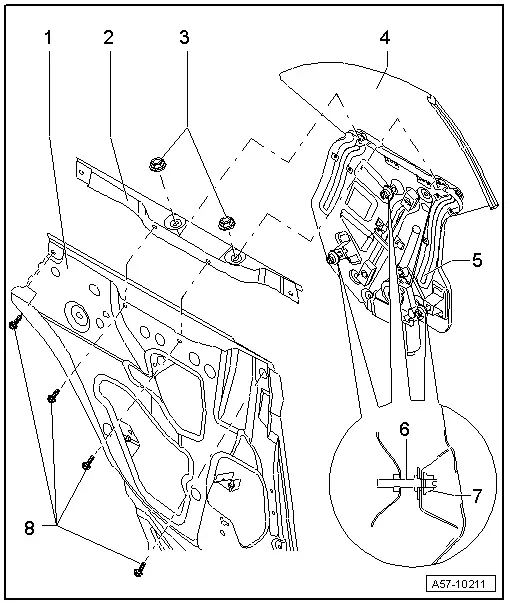 1
2
3
4
5
6
7
8
A57-10211