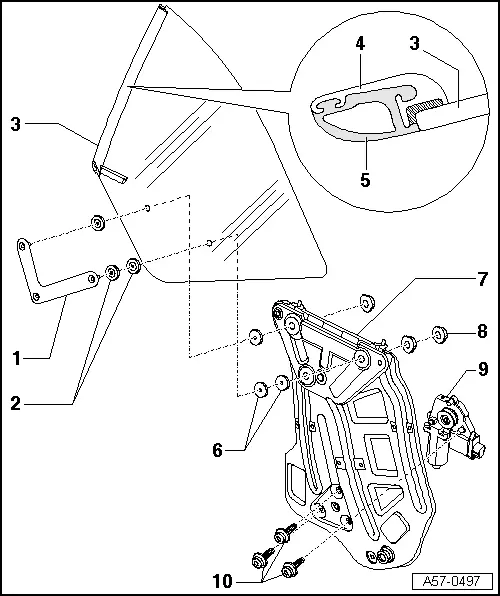 4
3
3
5
7
8
9
1
2
6
10
A57-0497