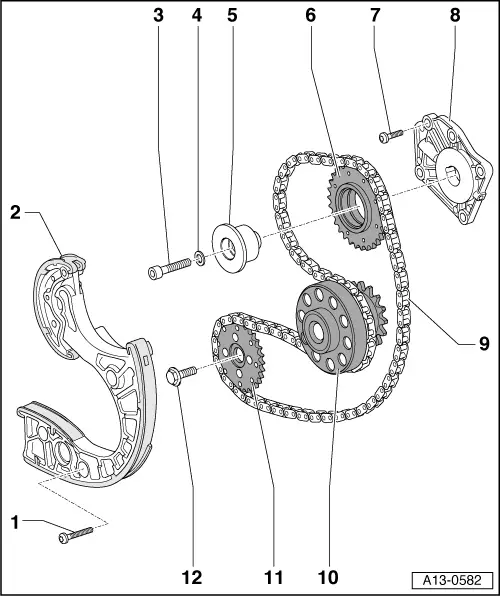 3
4
5
6
7
8
2
9
1
12
11
10
A13-0582