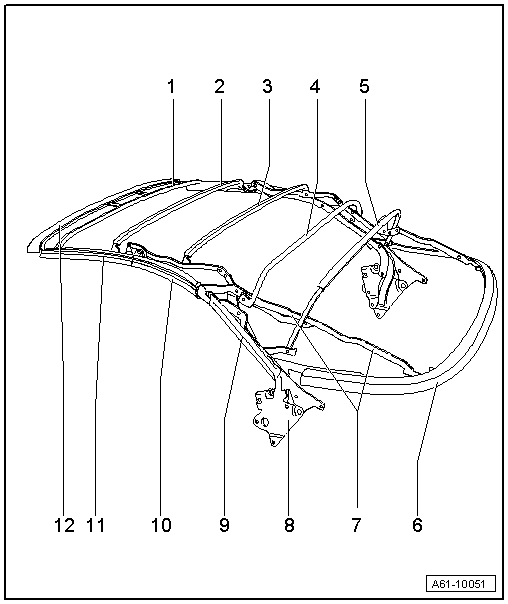 1
2
3
4
5

12
11
10
9
8
7
6

A61-10051