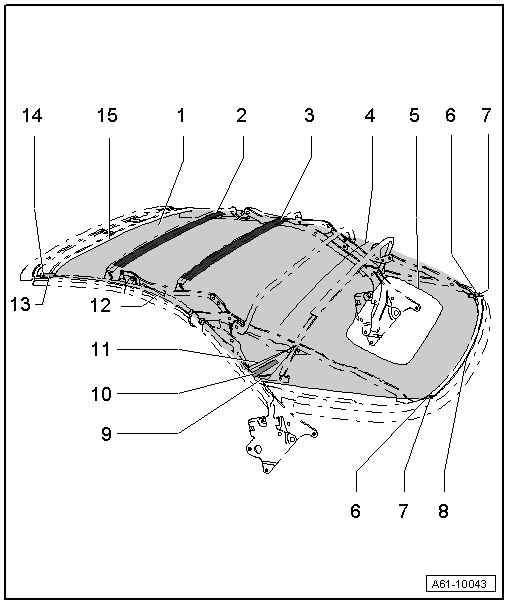 14
15
1
2
3
4
5
6
7
13
12
11
10
9
6
7
8
A61-10043