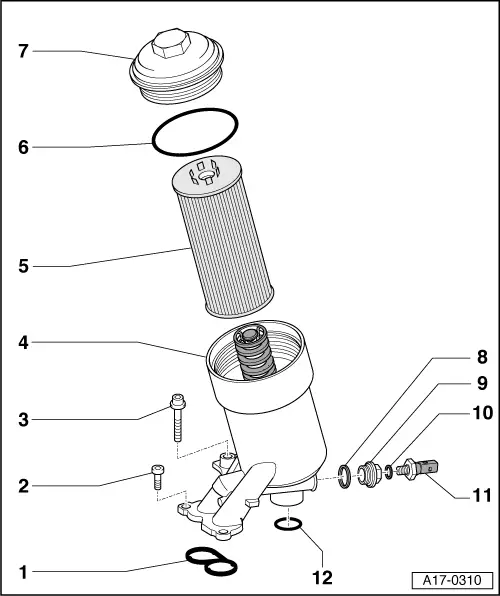 7
6
5
4
3
2
1
8
9
10
11
12
A17-0310