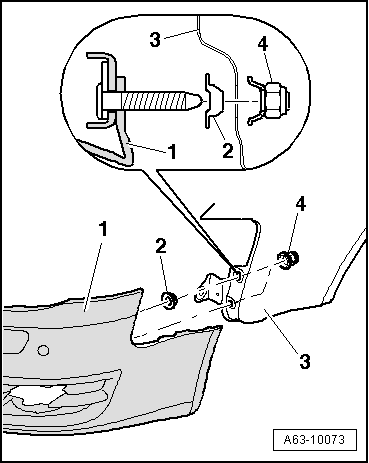 3
4
1
2
4
1
2
3
A63-10073