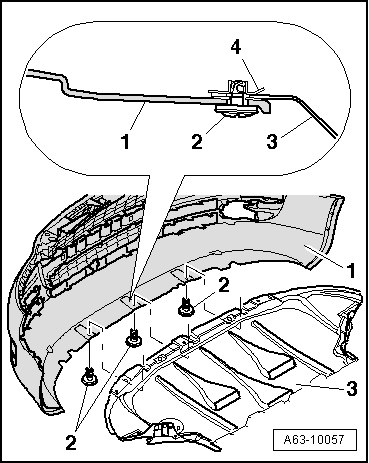 4
1
2
3
1
2
3
2
A63-10057